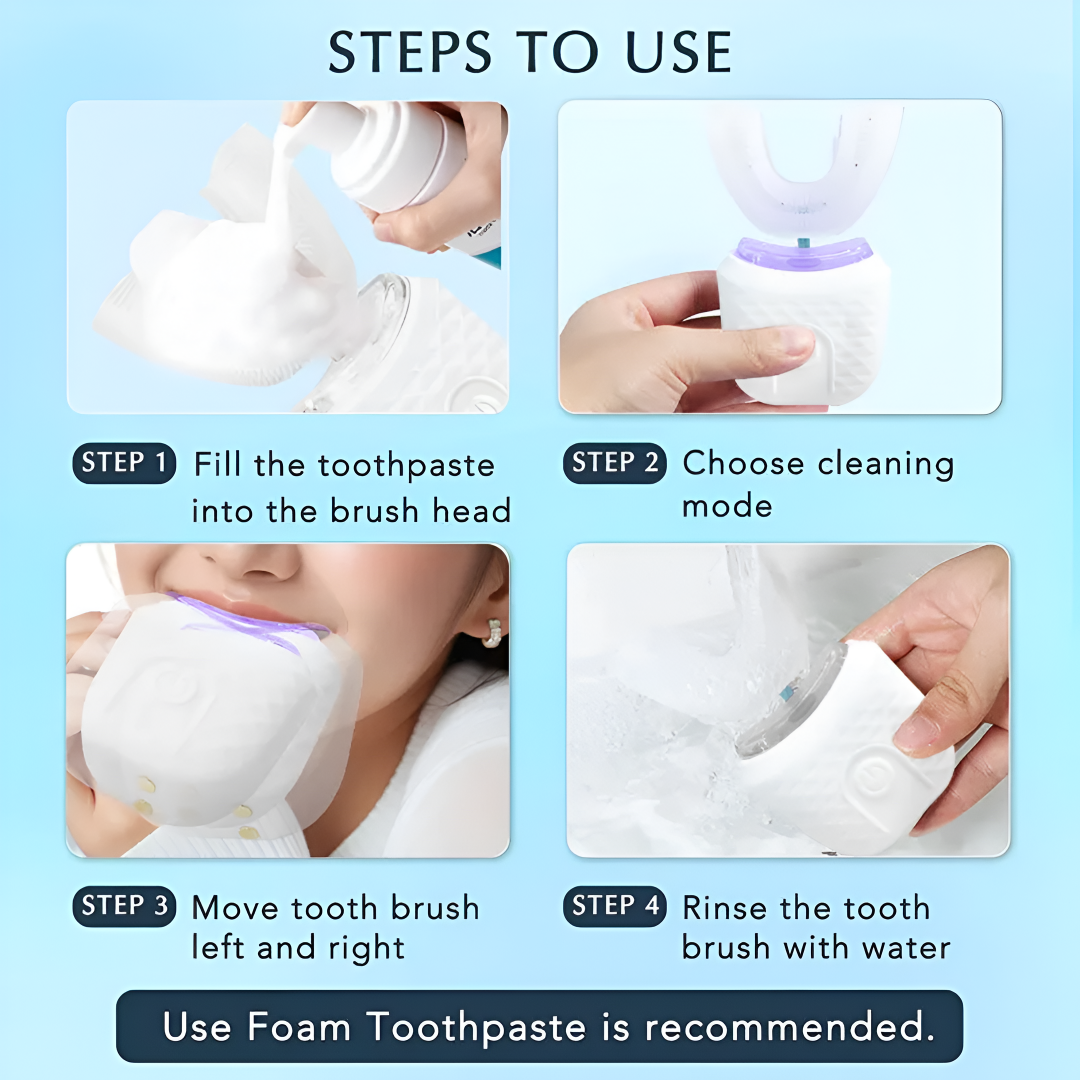 STEPS TO USE

STEP 1 Fill the toothpaste into the brush head

STEP 2 Choose cleaning mode

STEP 3 Move tooth brush left and right

STEP 4 Rinse the tooth brush with water

Use Foam Toothpaste is recommended.